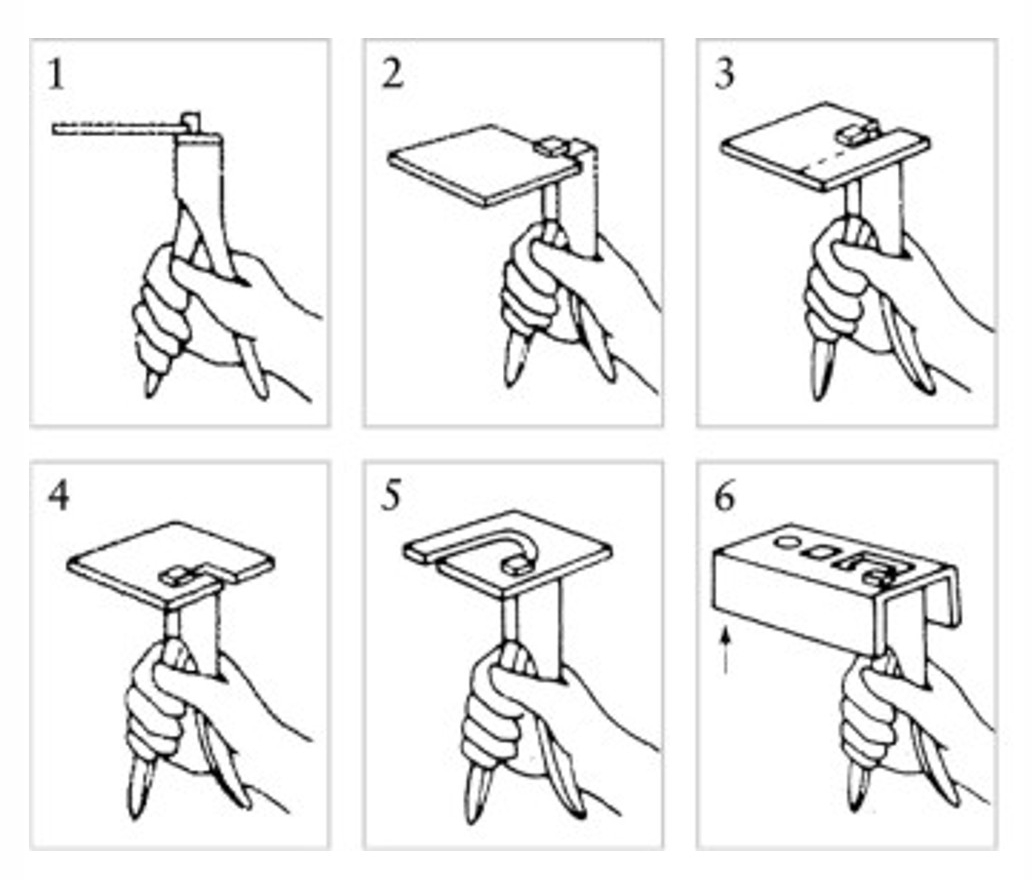 1

2

3

4

5

6